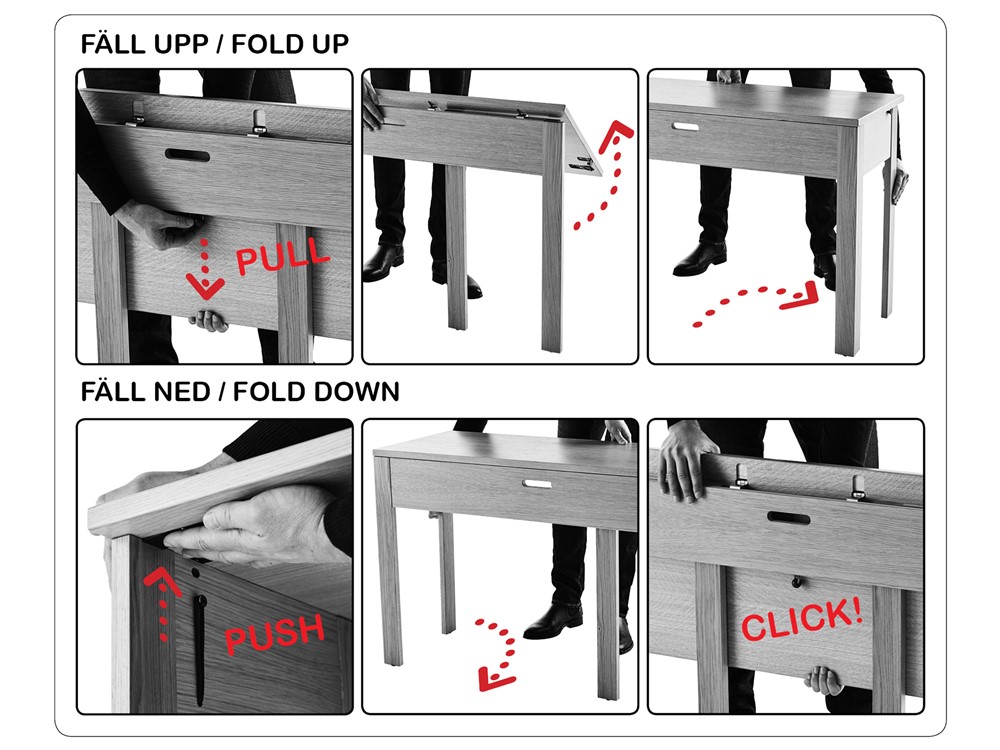 FÄLL UPP / FOLD UP

PULL

FÄLL NED / FOLD DOWN

PUSH

CLICK!